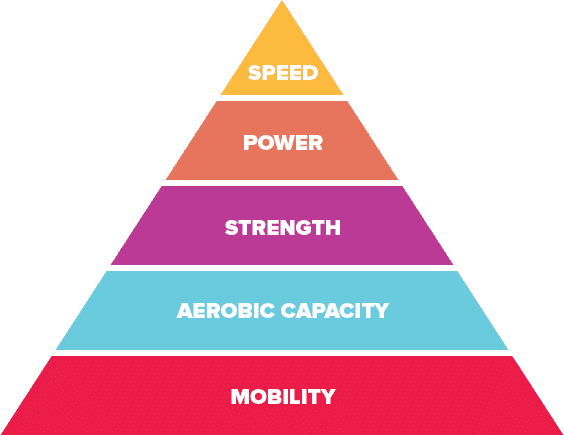 SPEED

POWER

STRENGTH

AEROBIC CAPACITY

MOBILITY